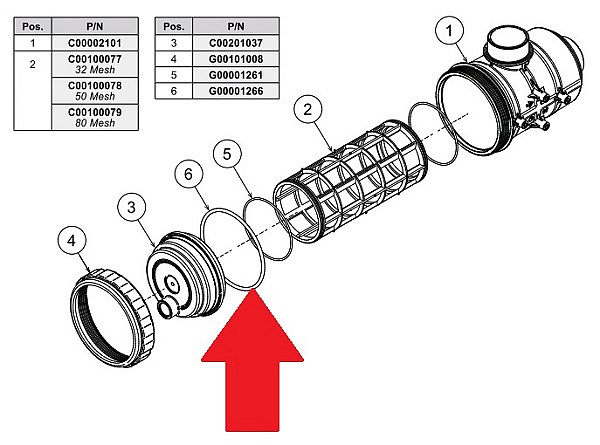 | Pos. | P/N |
|---|---|
| 1 | C00002101 |
| 2 | C00100077 32 Mesh |
| | C00100078 50 Mesh |
| | C00100079 80 Mesh |

| Pos. | P/N |
|---|---|
| 3 | C00201037 |
| 4 | G00101008 |
| 5 | G00001261 |
| 6 | G00001266 |

1
2
5
6
3
4